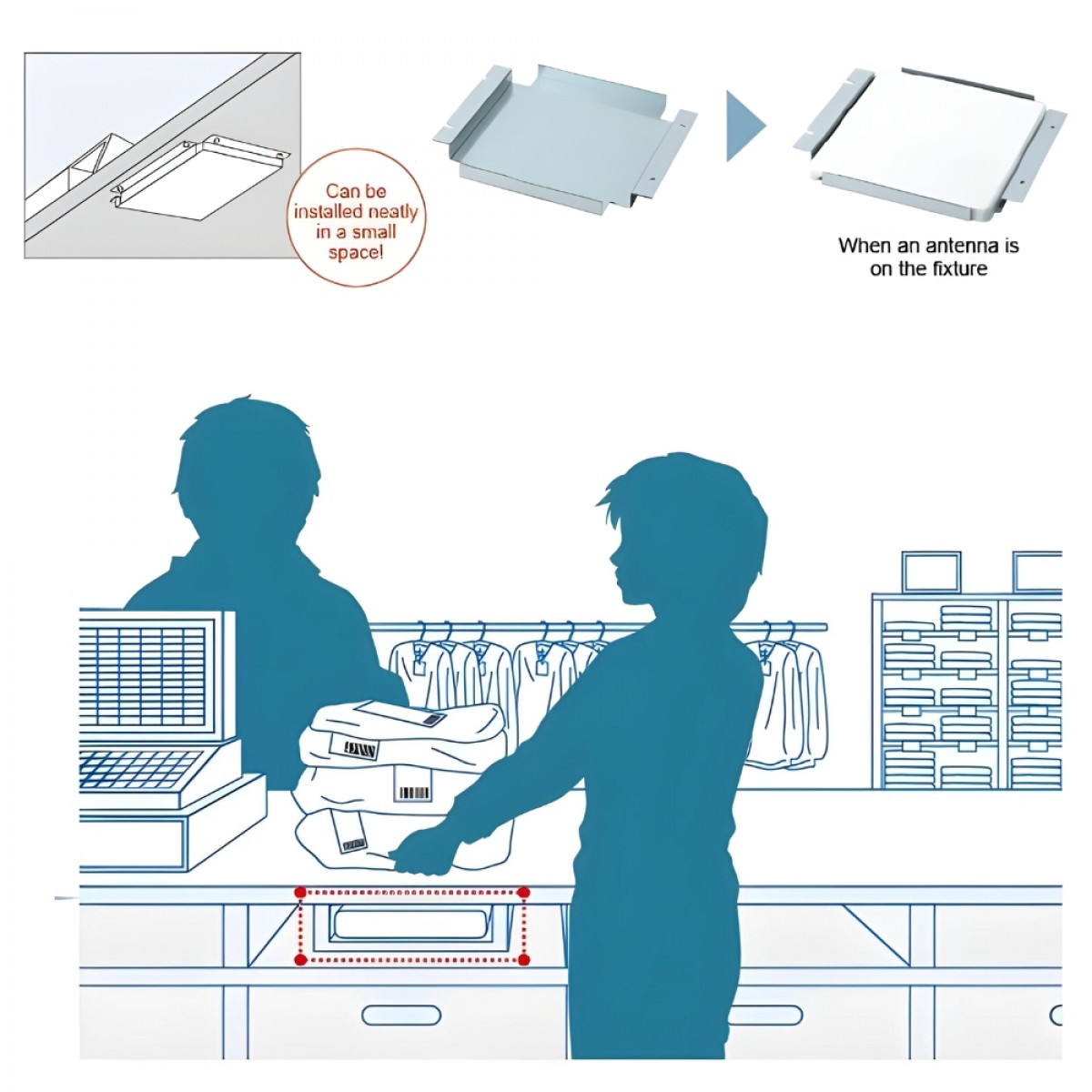 Can be installed neatly in a small space!

When an antenna is on the fixture